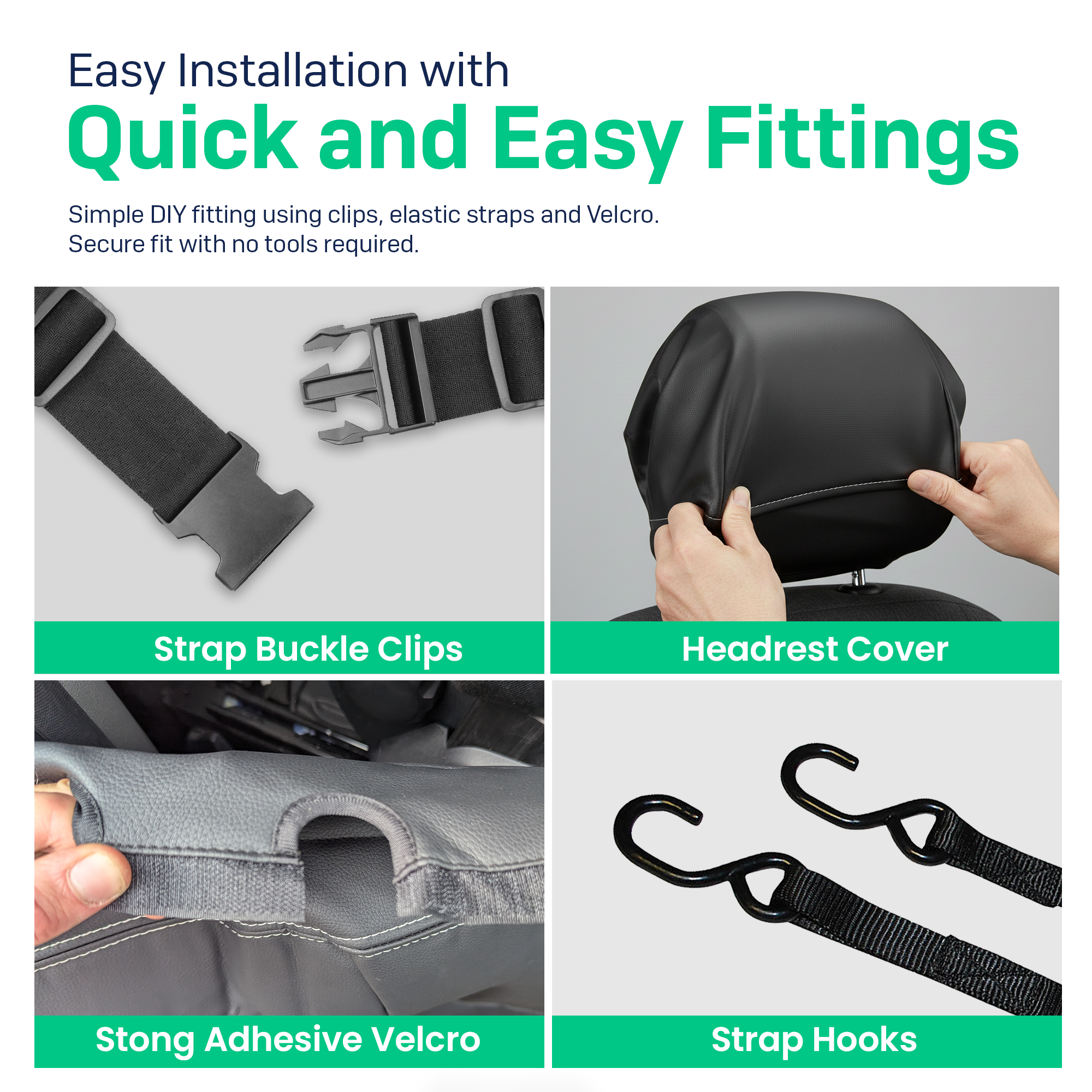 Easy Installation with
Quick and Easy Fittings

Simple DIY fitting using clips, elastic straps and Velcro.
Secure fit with no tools required.

Strap Buckle Clips

Headrest Cover

Stong Adhesive Velcro

Strap Hooks